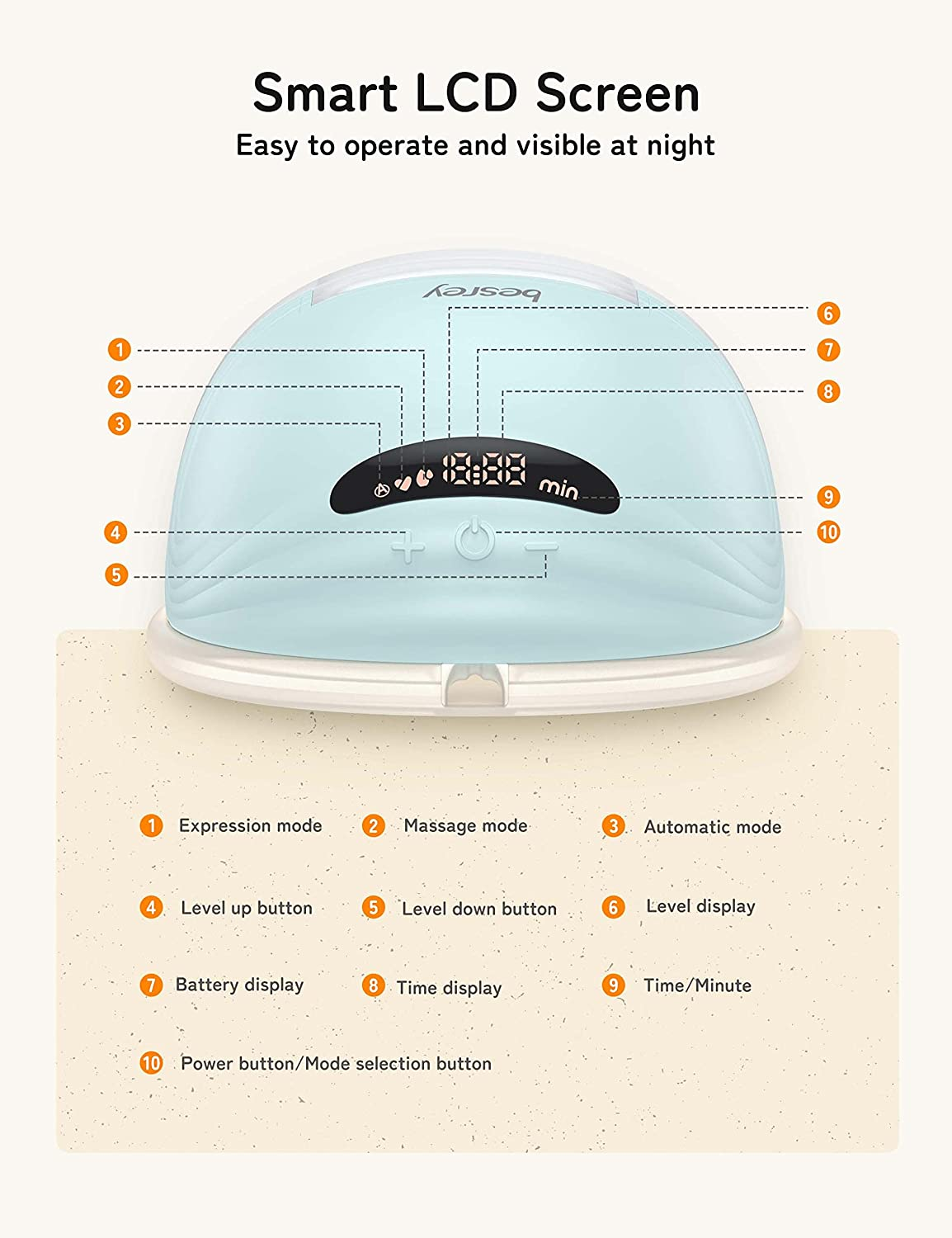 Smart LCD Screen
Easy to operate and visible at night

besrey

1
2
3
4
5
6
7
8
9
10

18:88 min

1 Expression mode
2 Massage mode
3 Automatic mode
4 Level up button
5 Level down button
6 Level display
7 Battery display
8 Time display
9 Time/Minute
10 Power button/Mode selection button