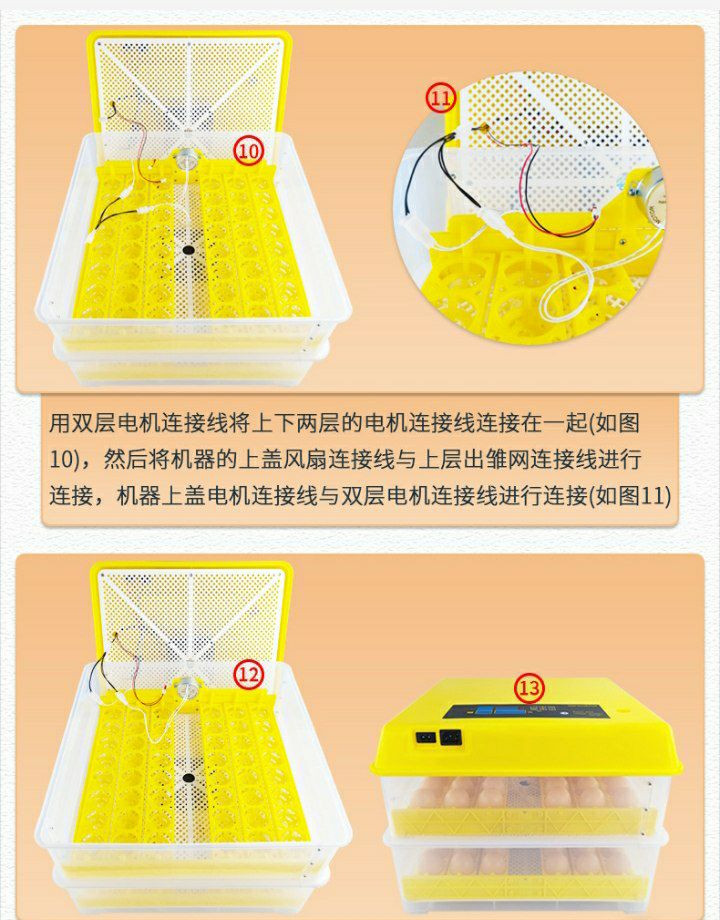 10

11

用双层电机连接线将上下两层的电机连接线连接在一起(如图10)，然后将机器的上盖风扇连接线与上层出雏网连接线进行连接，机器上盖电机连接线与双层电机连接线进行连接(如图11)

12

13