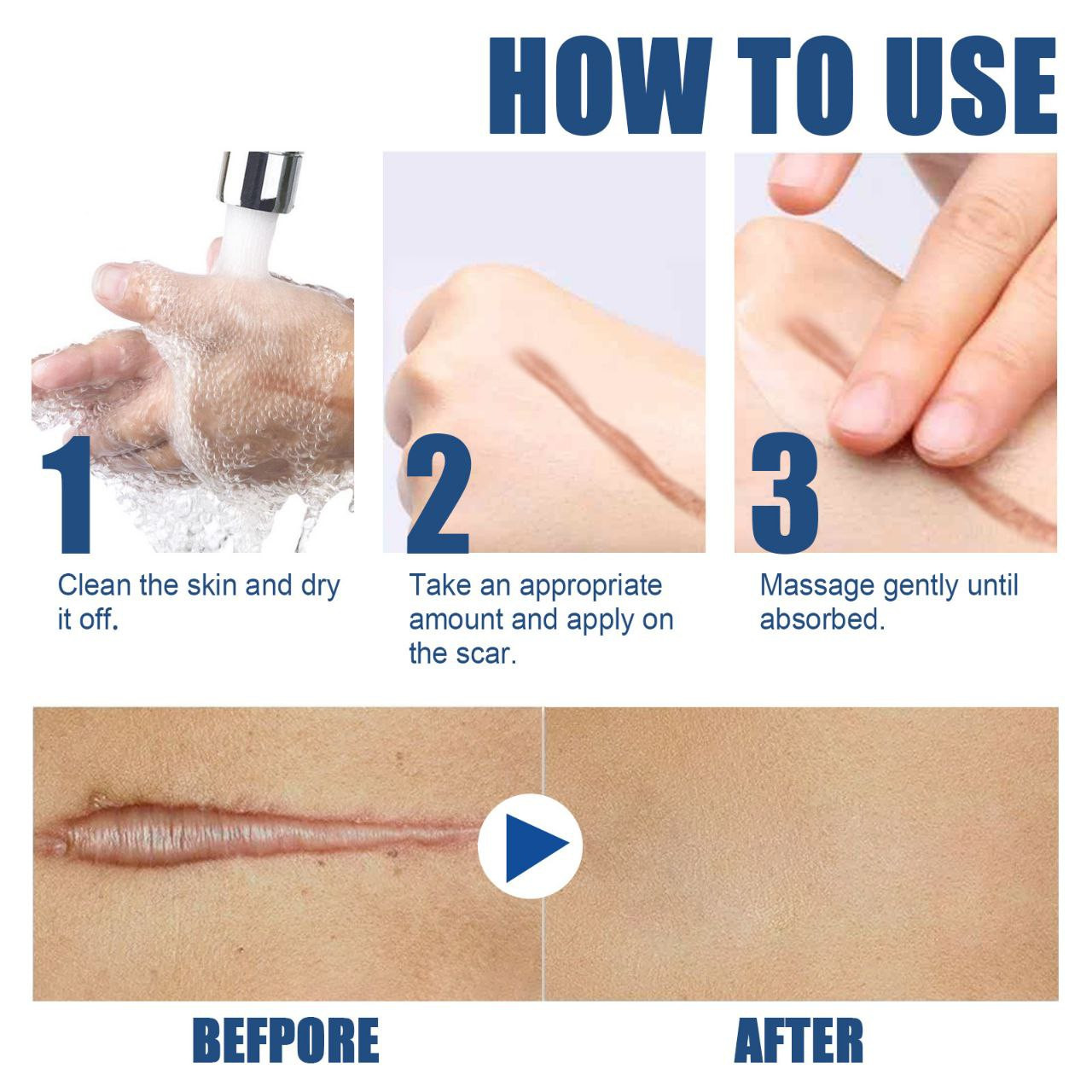 HOW TO USE

1

Clean the skin and dry it off.

2

Take an appropriate amount and apply on the scar.

3

Massage gently until absorbed.

BEFPORE

AFTER