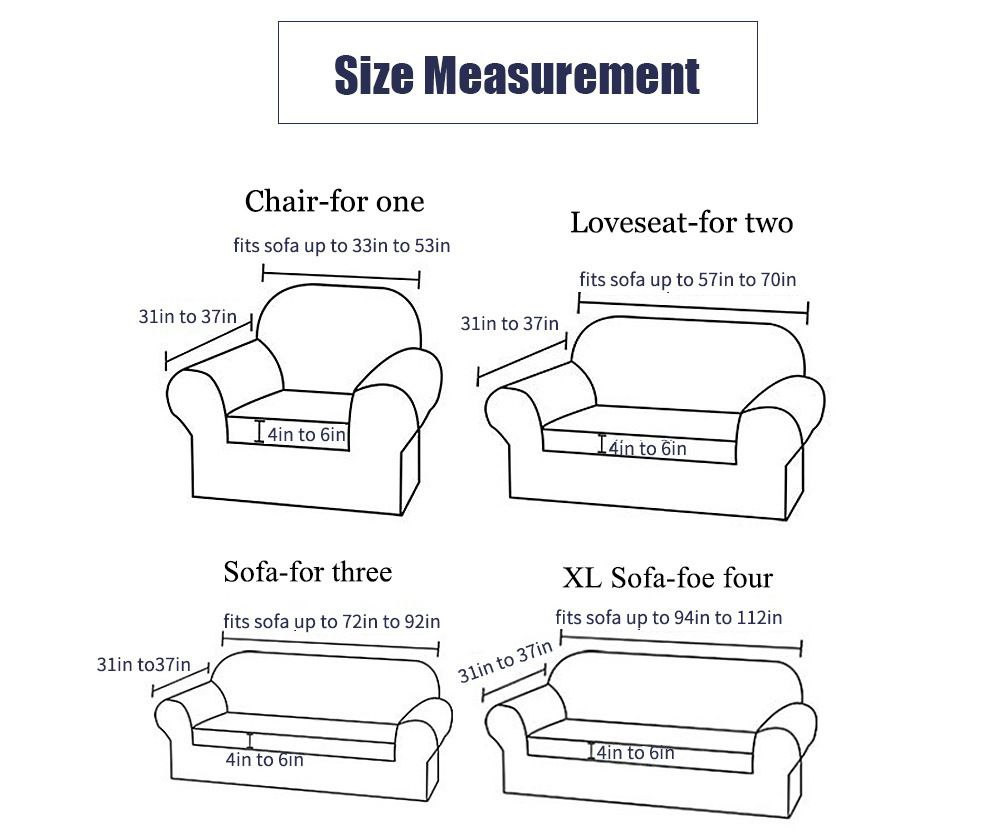 Size Measurement

Chair-for one

fits sofa up to 33in to 53in

31in to 37in

4in to 6in

Loveseat-for two

fits sofa up to 57in to 70in

31in to 37in

4in to 6in

Sofa-for three

fits sofa up to 72in to 92in

31in to37in

4in to 6in

XL Sofa-foe four

fits sofa up to 94in to 112in

31in to 37in

4in to 6in