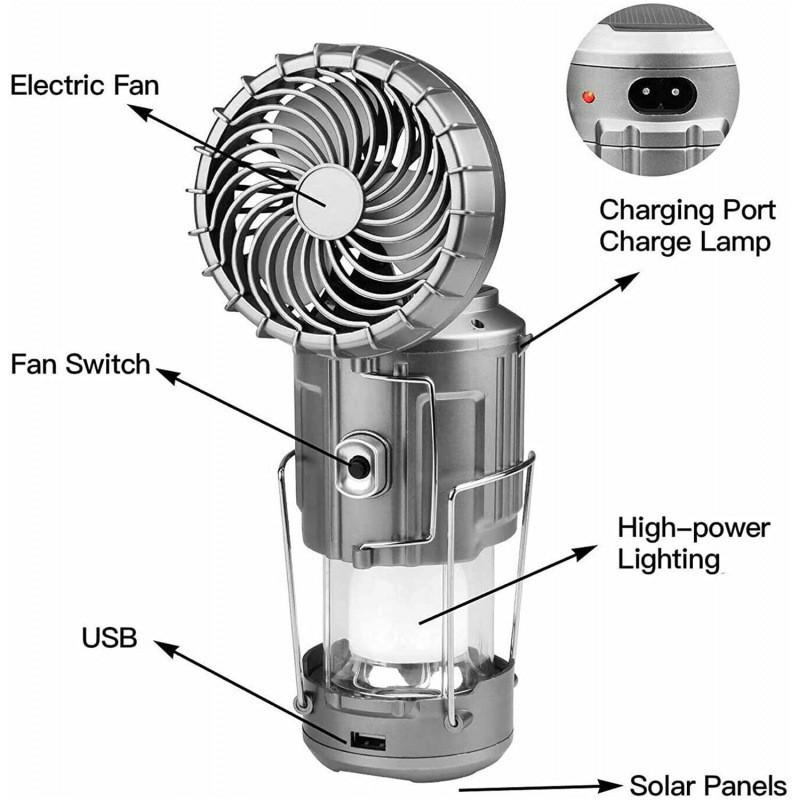 Electric Fan

Charging Port
Charge Lamp

Fan Switch

High-power
Lighting

USB

Solar Panels